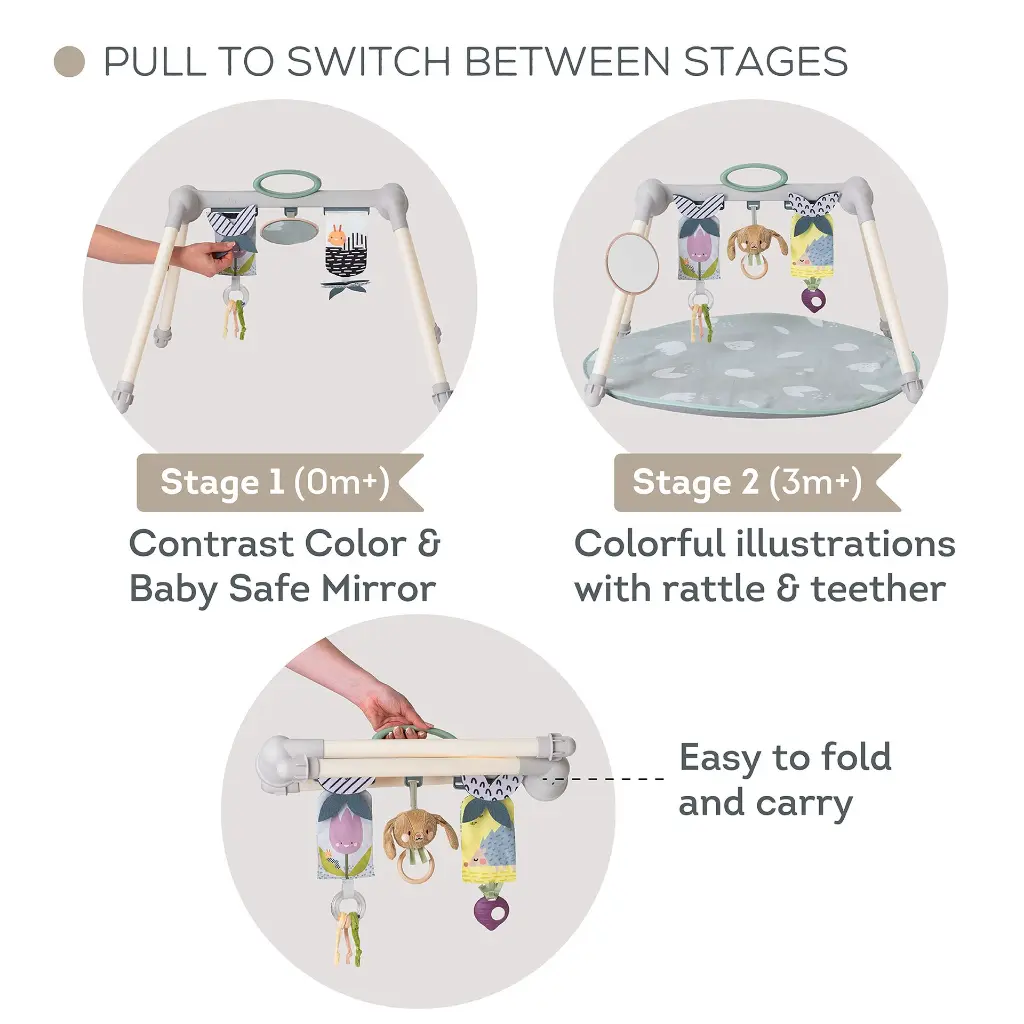 PULL TO SWITCH BETWEEN STAGES

Stage 1 (0m+)
Contrast Color & Baby Safe Mirror

Stage 2 (3m+)
Colorful illustrations with rattle & teether

Easy to fold and carry